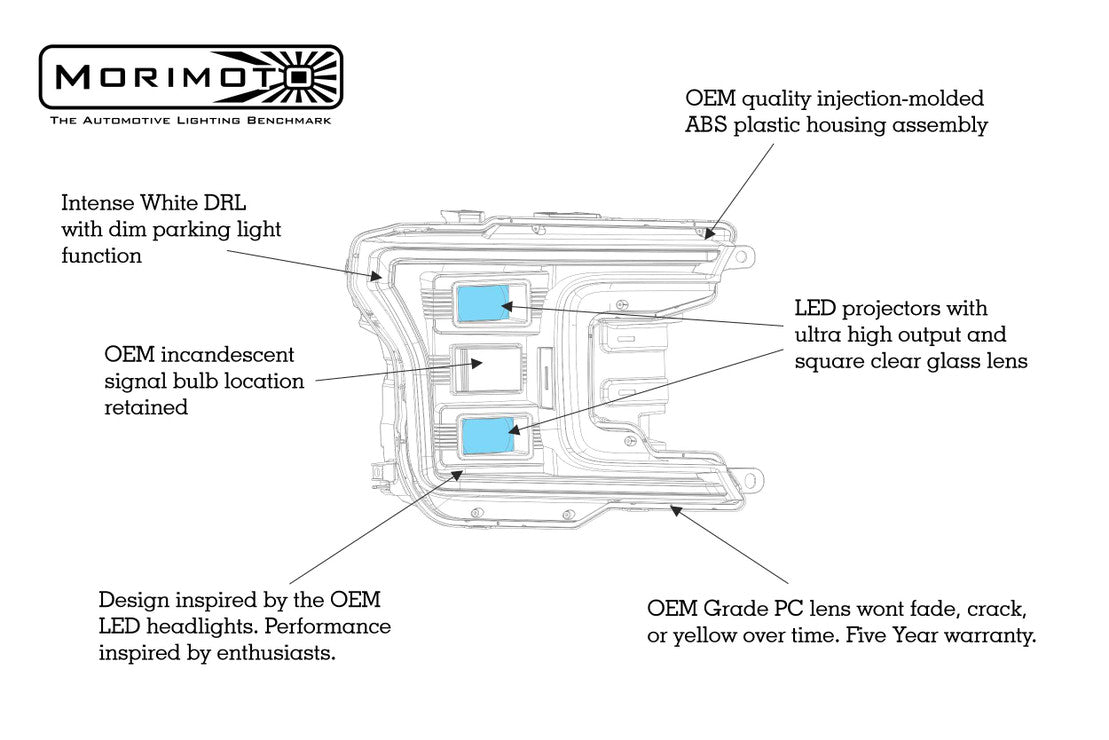 MORIMOTO
THE AUTOMOTIVE LIGHTING BENCHMARK

OEM quality injection-molded ABS plastic housing assembly

Intense White DRL with dim parking light function

LED projectors with ultra high output and square clear glass lens

OEM incandescent signal bulb location retained

Design inspired by the OEM LED headlights. Performance inspired by enthusiasts.

OEM Grade PC lens wont fade, crack, or yellow over time. Five Year warranty.