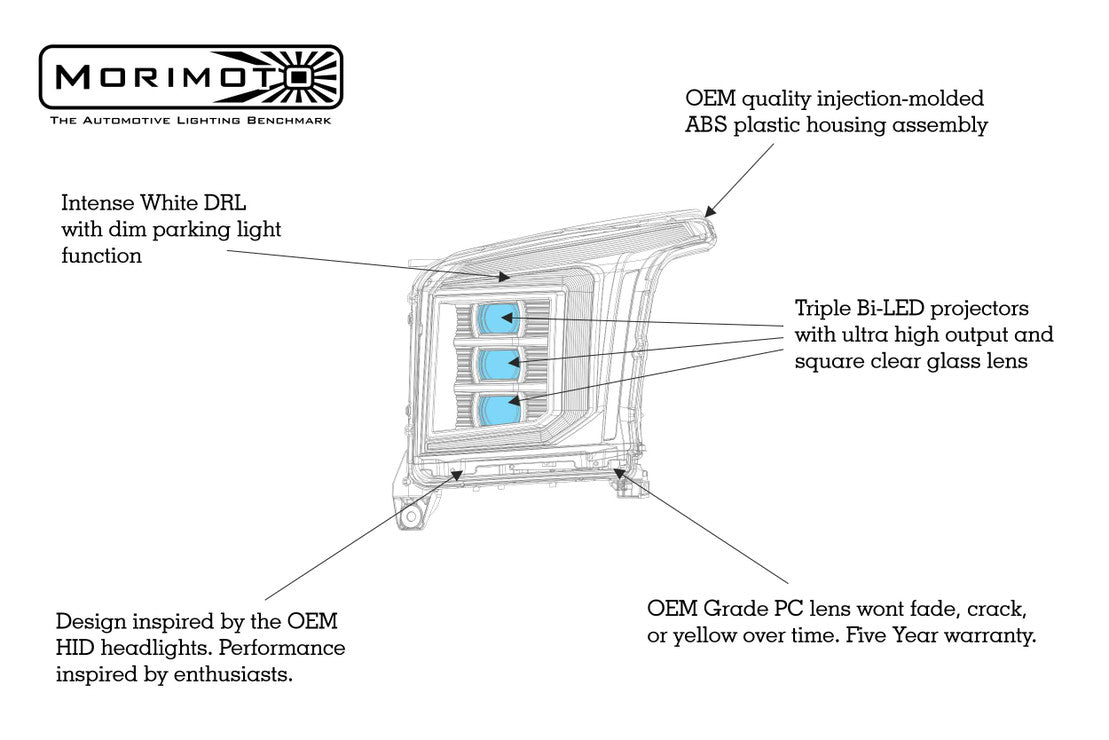 MORIMOTO
THE AUTOMOTIVE LIGHTING BENCHMARK

OEM quality injection-molded ABS plastic housing assembly

Intense White DRL with dim parking light function

Triple Bi-LED projectors with ultra high output and square clear glass lens

Design inspired by the OEM HID headlights. Performance inspired by enthusiasts.

OEM Grade PC lens wont fade, crack, or yellow over time. Five Year warranty.